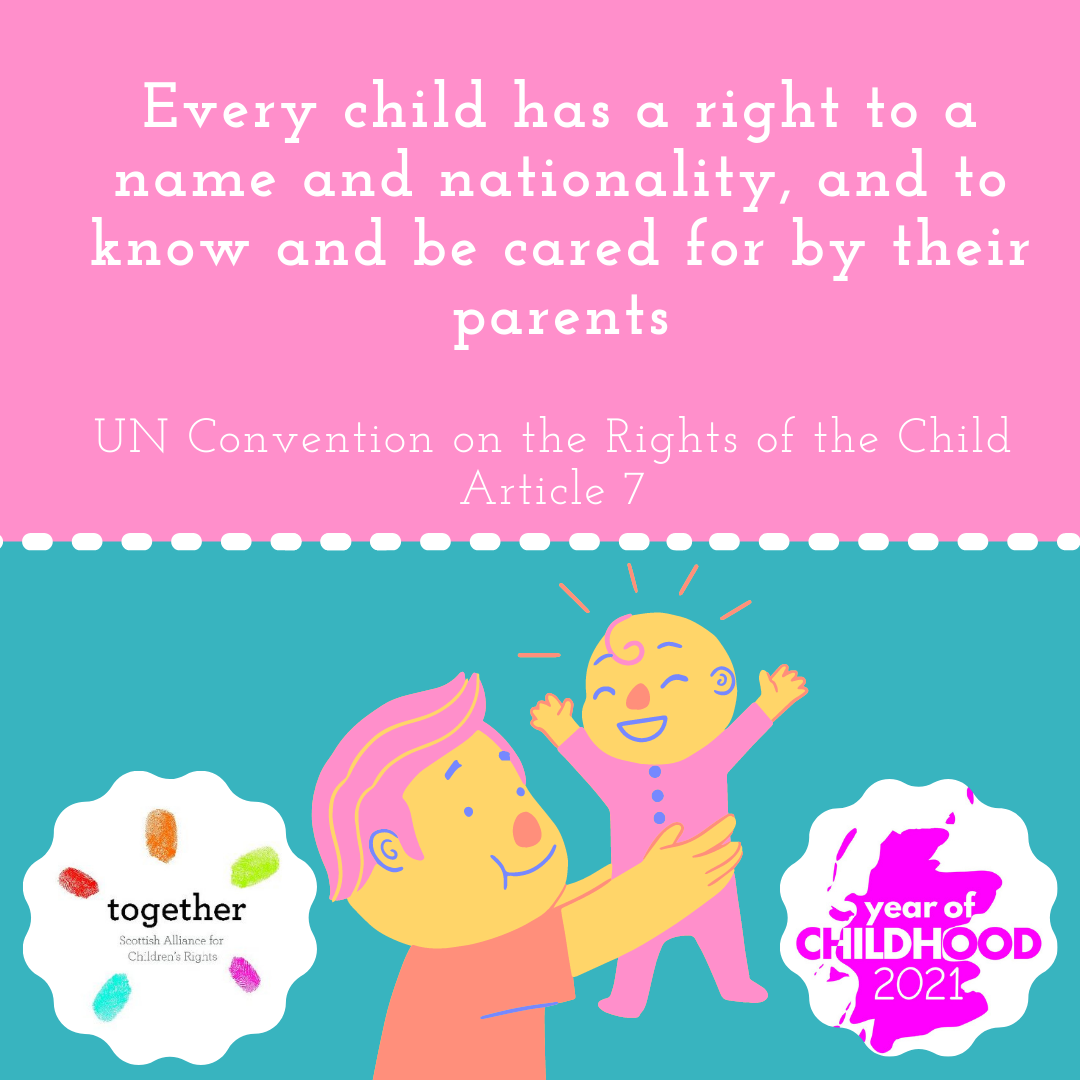 Every child has a right to a name and nationality, and to know and be cared for by their parents

UN Convention on the Rights of the Child
Article 7

together
Scottish Alliance for Children's Rights

year of
CHILDHOOD
2021