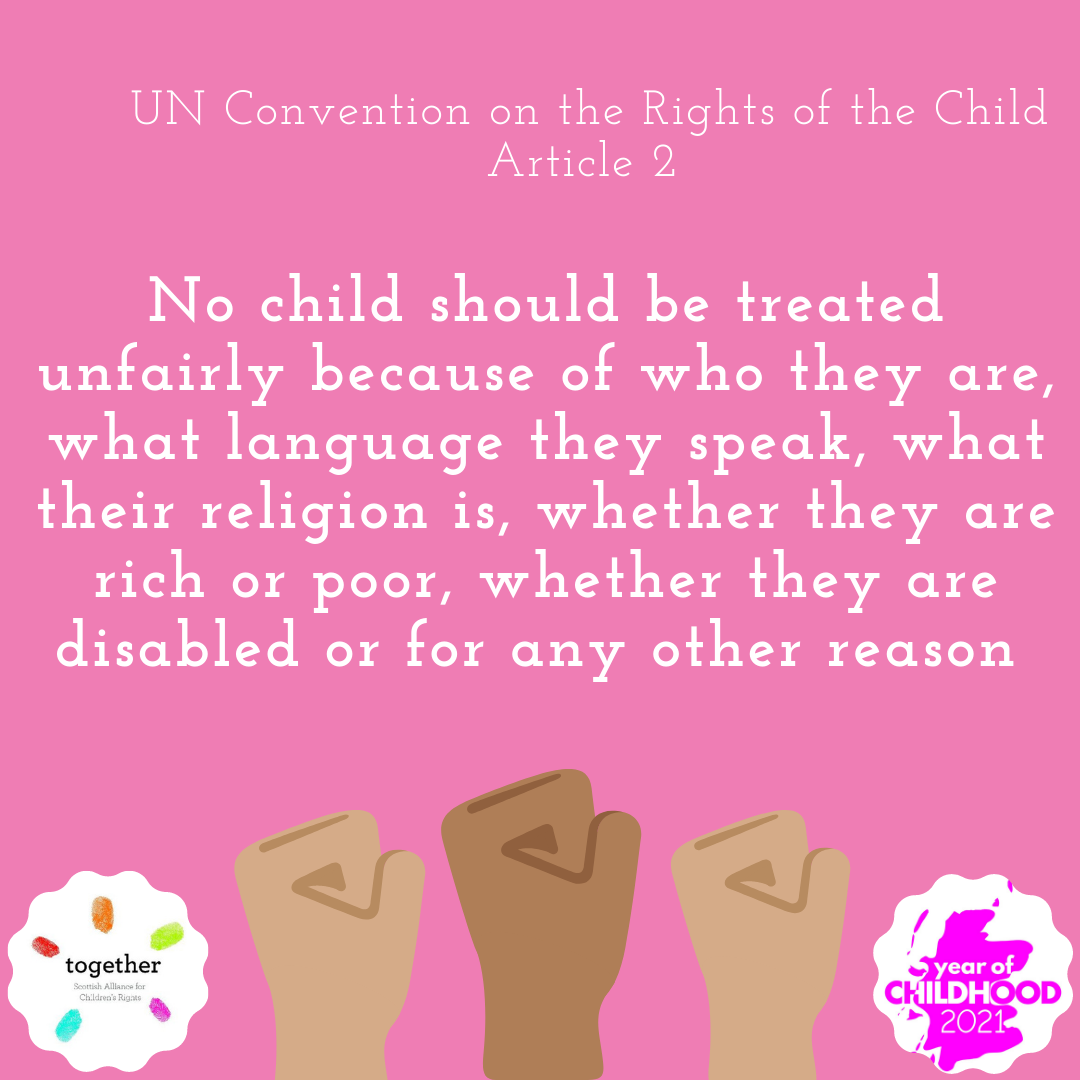 UN Convention on the Rights of the Child
Article 2

No child should be treated unfairly because of who they are, what language they speak, what their religion is, whether they are rich or poor, whether they are disabled or for any other reason

together
Scottish Alliance for Children's Rights

year of CHILDHOOD 2021