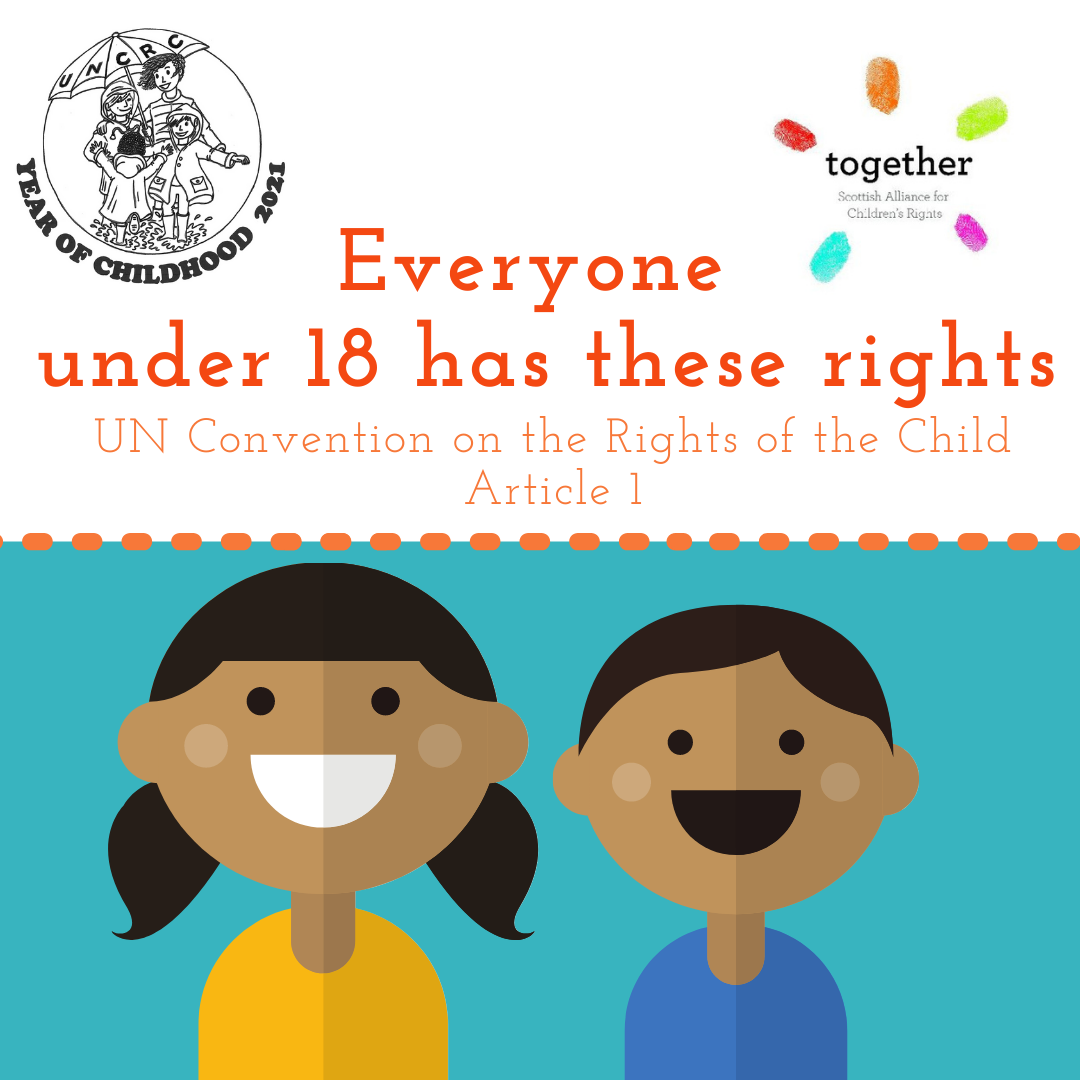 UNCRC

YEAR OF CHILDHOOD 2021

together

Scottish Alliance for Children's Rights

Everyone under 18 has these rights

UN Convention on the Rights of the Child Article 1